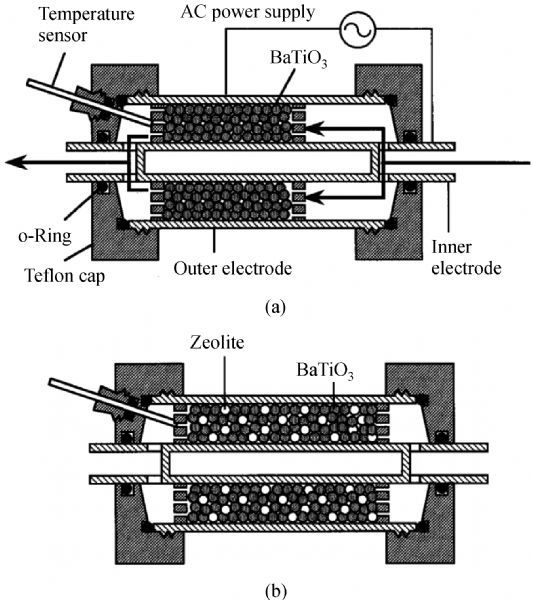 Temperature sensor

AC power supply

$BaTiO_3$

o-Ring

Teflon cap

Outer electrode

Inner electrode

(a)

Zeolite

$BaTiO_3$

(b)